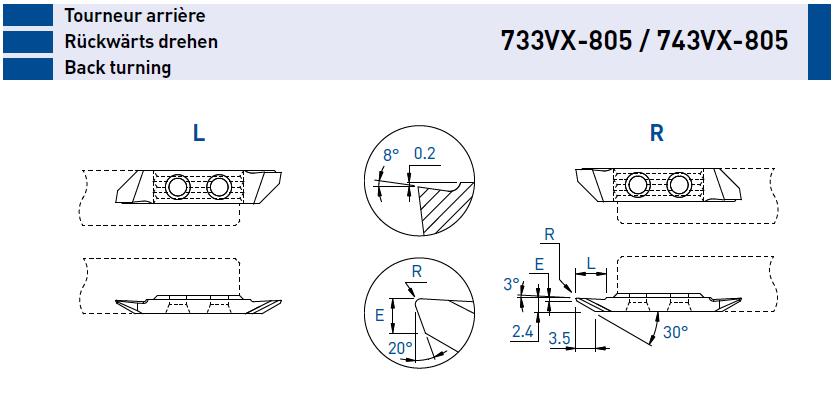 Tourneur arrière
Rückwärts drehen
Back turning

733VX-805 / 743VX-805

L

8°
0.2

R

E
20°

R

R
E
L
3°
2.4
3.5
30°