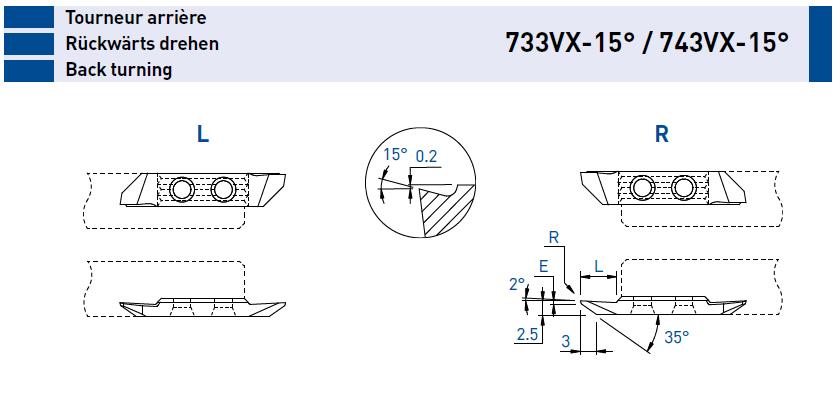 Tourneur arrière
Rückwärts drehen
Back turning

733VX-15° / 743VX-15°

L

15° 0.2

R

R
E
L
2°
2.5
3
35°