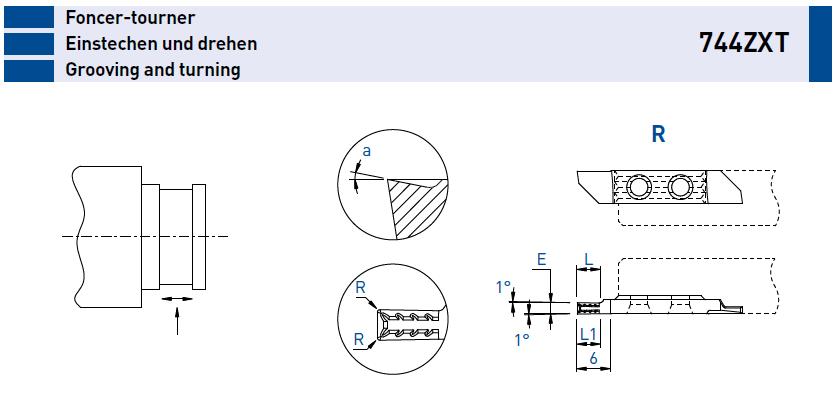 Foncer-tourner
Einstechen und drehen
Grooving and turning

744ZXT

a

R

R

R

E

L

1°

1°

L1

6